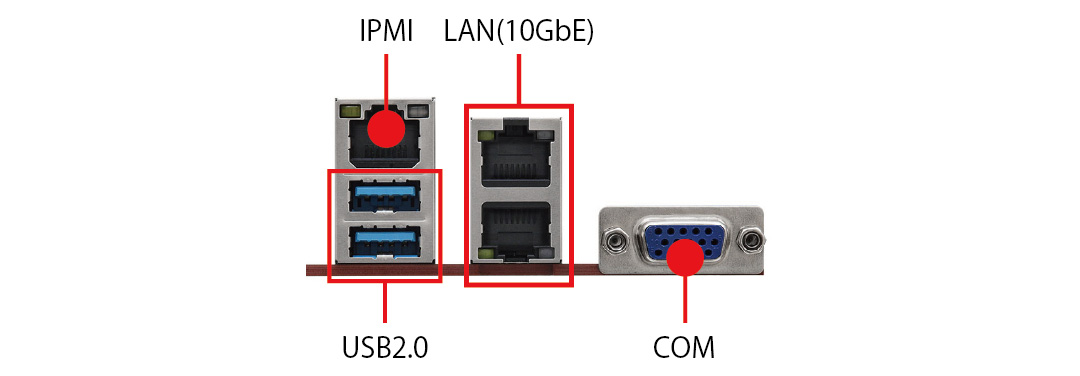 IPMI
LAN(10GbE)
USB2.0
COM